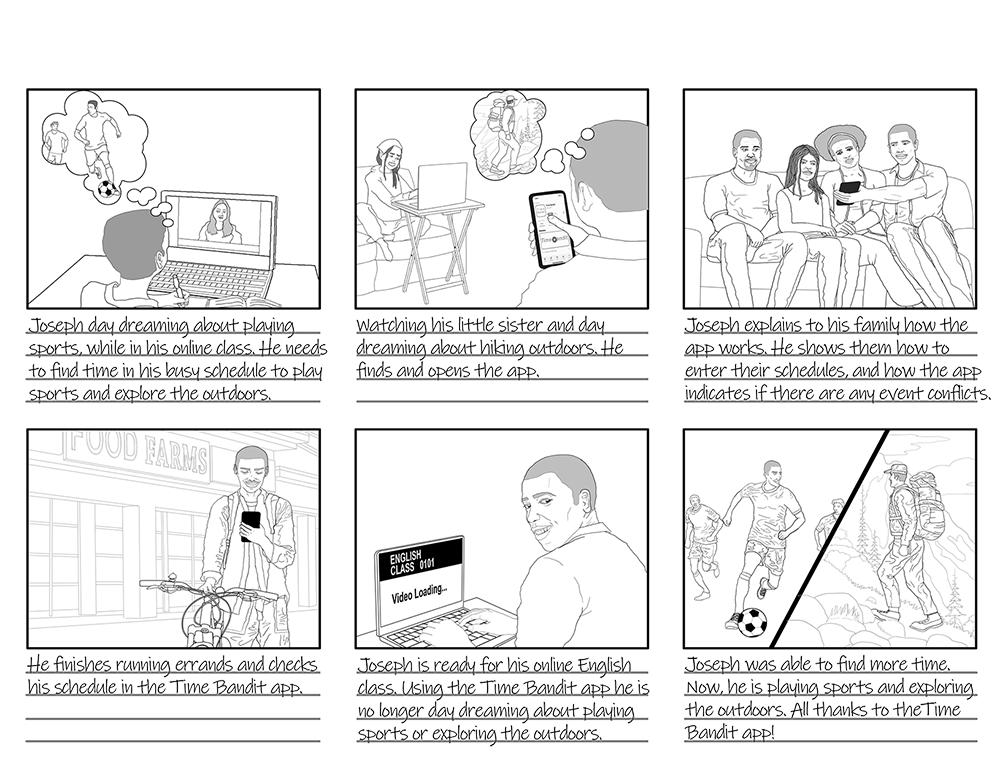 Joseph day dreaming about playing sports, while in his online class. He needs to find time in his busy schedule to play sports and explore the outdoors.

Watching his little sister and day dreaming about hiking outdoors. He finds and opens the app.

Joseph explains to his family how the app works. He shows them how to enter their schedules, and how the app indicates if there are any event conflicts.

FOOD FARMS

He finishes running errands and checks his schedule in the Time Bandit app.

ENGLISH CLASS 0101

Video Loading...

Joseph is ready for his online English class. Using the Time Bandit app he is no longer day dreaming about playing sports or exploring the outdoors.

Joseph was able to find more time. Now, he is playing sports and exploring the outdoors. All thanks to theTime Bandit app!